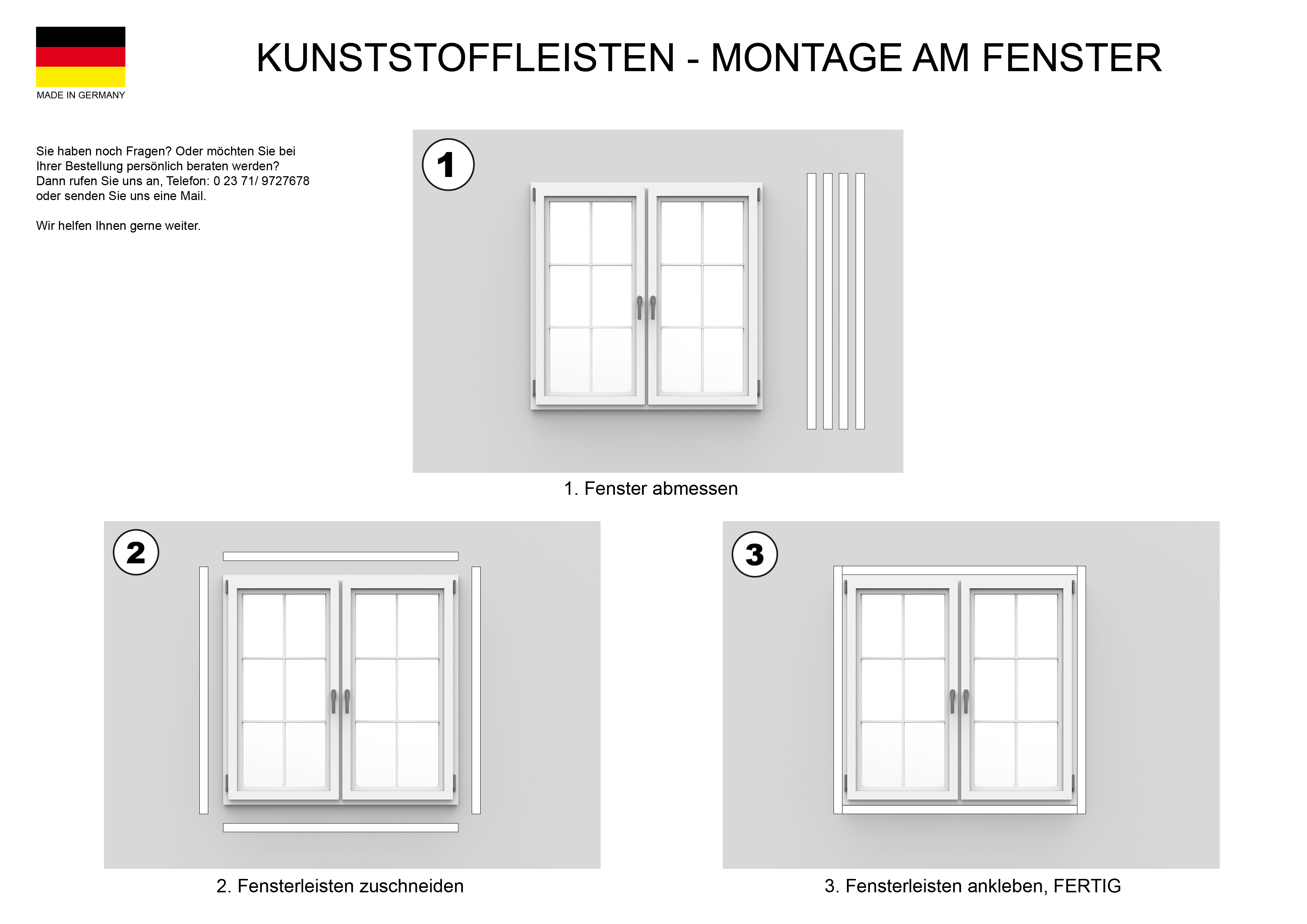 MADE IN GERMANY

KUNSTSTOFFLEISTEN - MONTAGE AM FENSTER

Sie haben noch Fragen? Oder möchten Sie bei Ihrer Bestellung persönlich beraten werden? Dann rufen Sie uns an, Telefon: 0 23 71/ 9727678 oder senden Sie uns eine Mail.

Wir helfen Ihnen gerne weiter.

1

1. Fenster abmessen

2

2. Fensterleisten zuschneiden

3

3. Fensterleisten ankleben, FERTIG