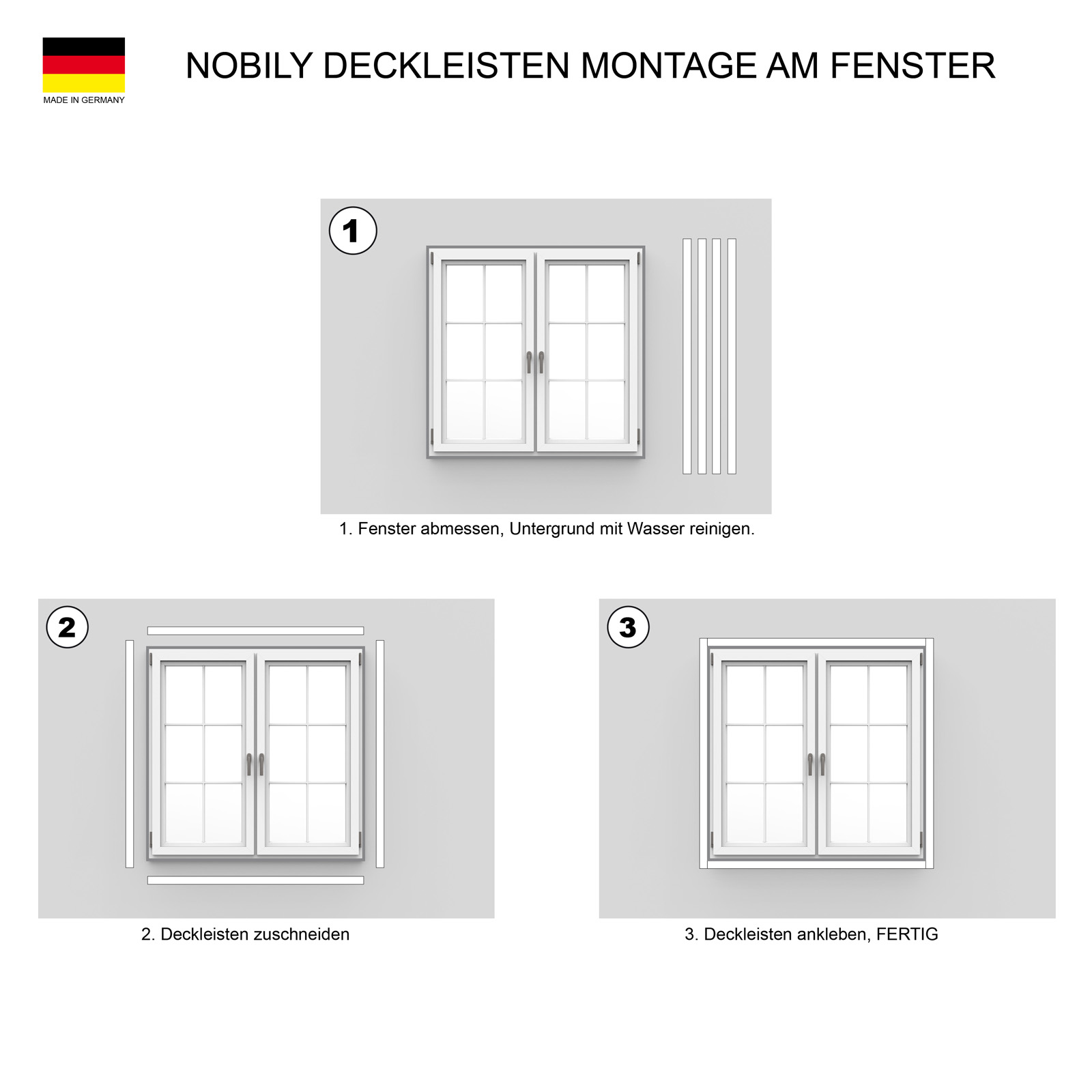 MADE IN GERMANY

NOBILY DECKLEISTEN MONTAGE AM FENSTER

1

1. Fenster abmessen, Untergrund mit Wasser reinigen.

2

2. Deckleisten zuschneiden

3

3. Deckleisten ankleben, FERTIG