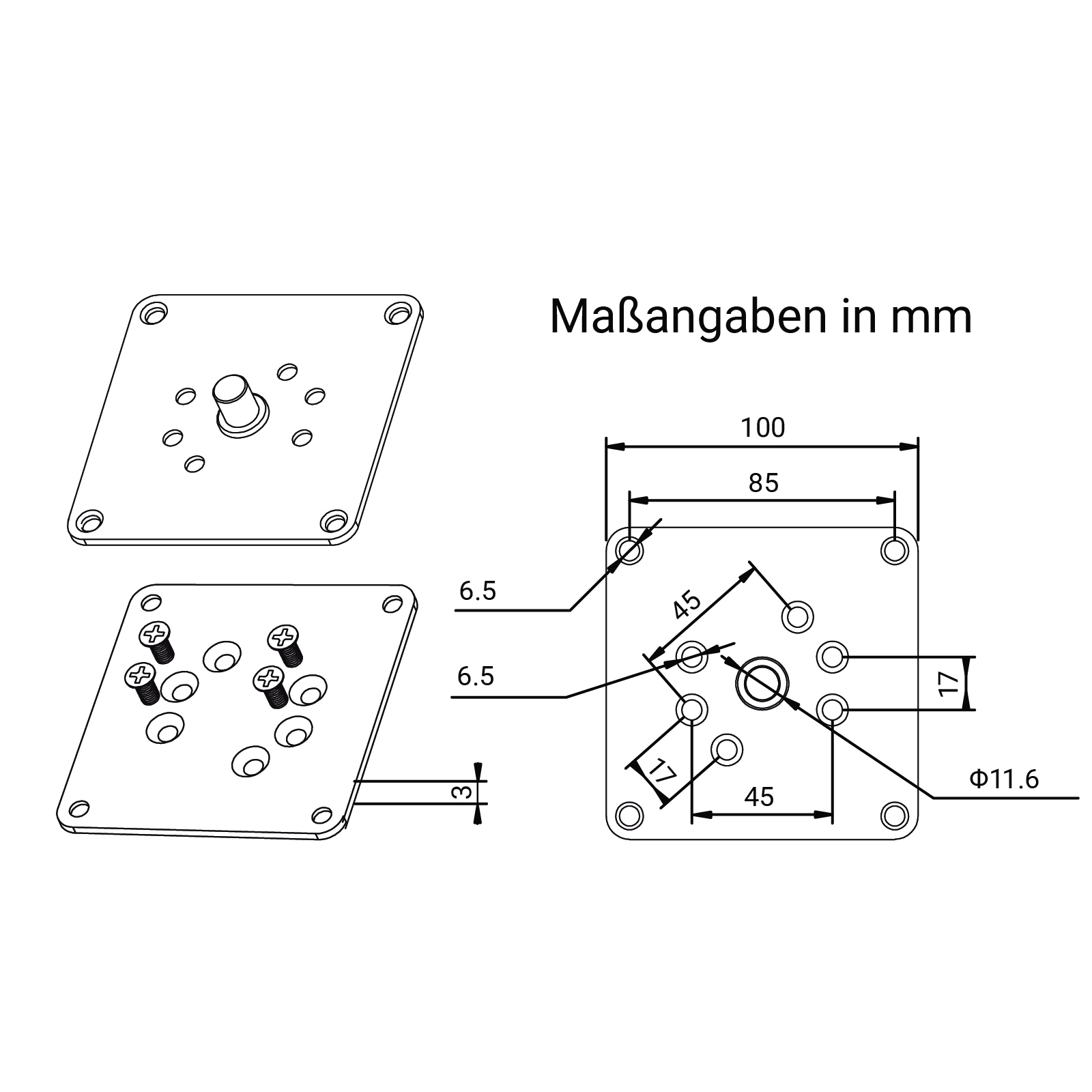 Maßangaben in mm

100

85

6.5

45

6.5

17

17

45

Φ11.6

3