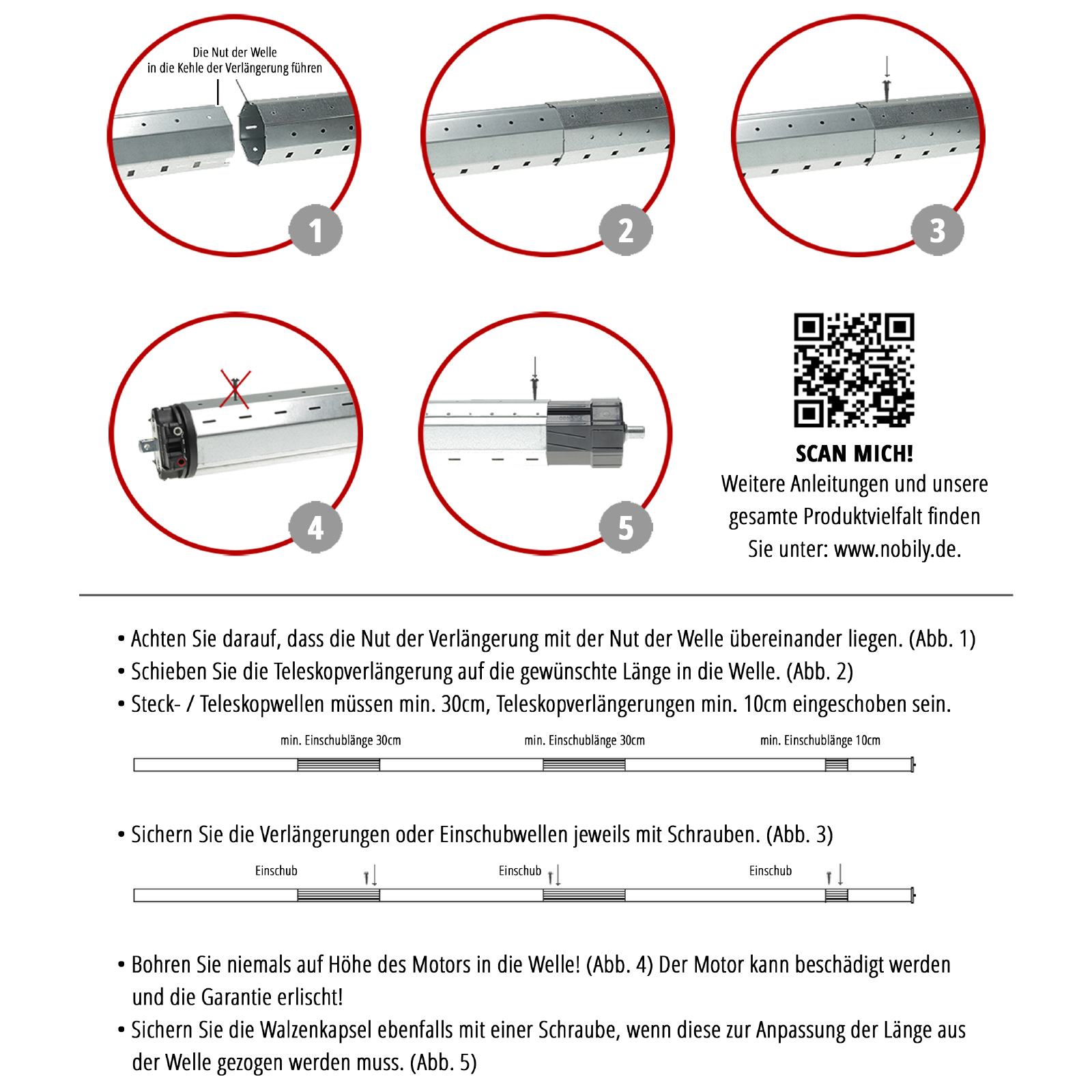 Die Nut der Welle
in die Kehle der Verlängerung führen

1

2

3

4

5

SCAN MICH!
Weitere Anleitungen und unsere gesamte Produktvielfalt finden Sie unter: www.nobily.de.

• Achten Sie darauf, dass die Nut der Verlängerung mit der Nut der Welle übereinander liegen. (Abb. 1)
• Schieben Sie die Teleskopverlängerung auf die gewünschte Länge in die Welle. (Abb. 2)
• Steck- / Teleskopwellen müssen min. 30cm, Teleskopverlängerungen min. 10cm eingeschoben sein.

min. Einschublänge 30cm min. Einschublänge 30cm min. Einschublänge 10cm

• Sichern Sie die Verlängerungen oder Einschubwellen jeweils mit Schrauben. (Abb. 3)

Einschub Einschub Einschub

• Bohren Sie niemals auf Höhe des Motors in die Welle! (Abb. 4) Der Motor kann beschädigt werden und die Garantie erlischt!
• Sichern Sie die Walzenkapsel ebenfalls mit einer Schraube, wenn diese zur Anpassung der Länge aus der Welle gezogen werden muss. (Abb. 5)